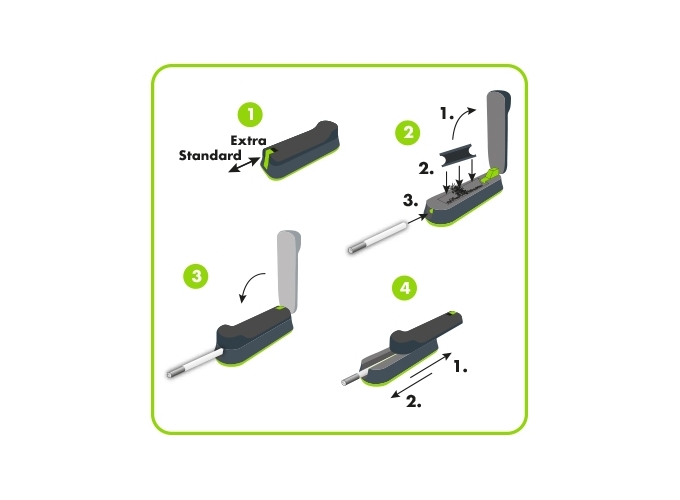 1

Extra
Standard

2

1.
2.
3.

3

4

1.
2.